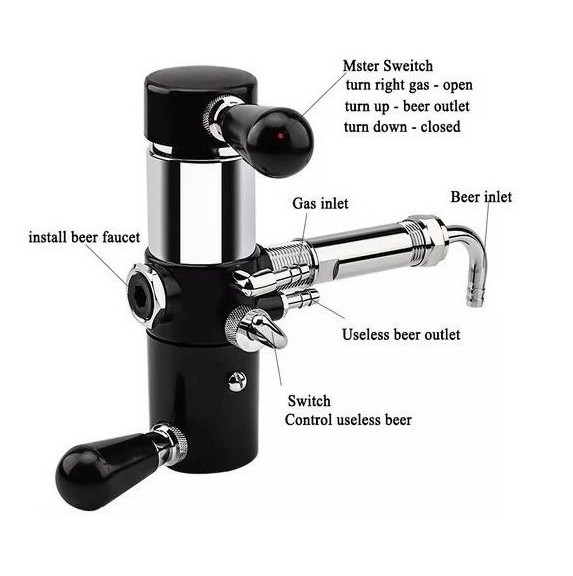 Mster Sweitch
turn right gas - open
turn up - beer outlet
turn down - closed

Gas inlet

Beer inlet

install beer faucet

Useless beer outlet

Switch
Control useless beer